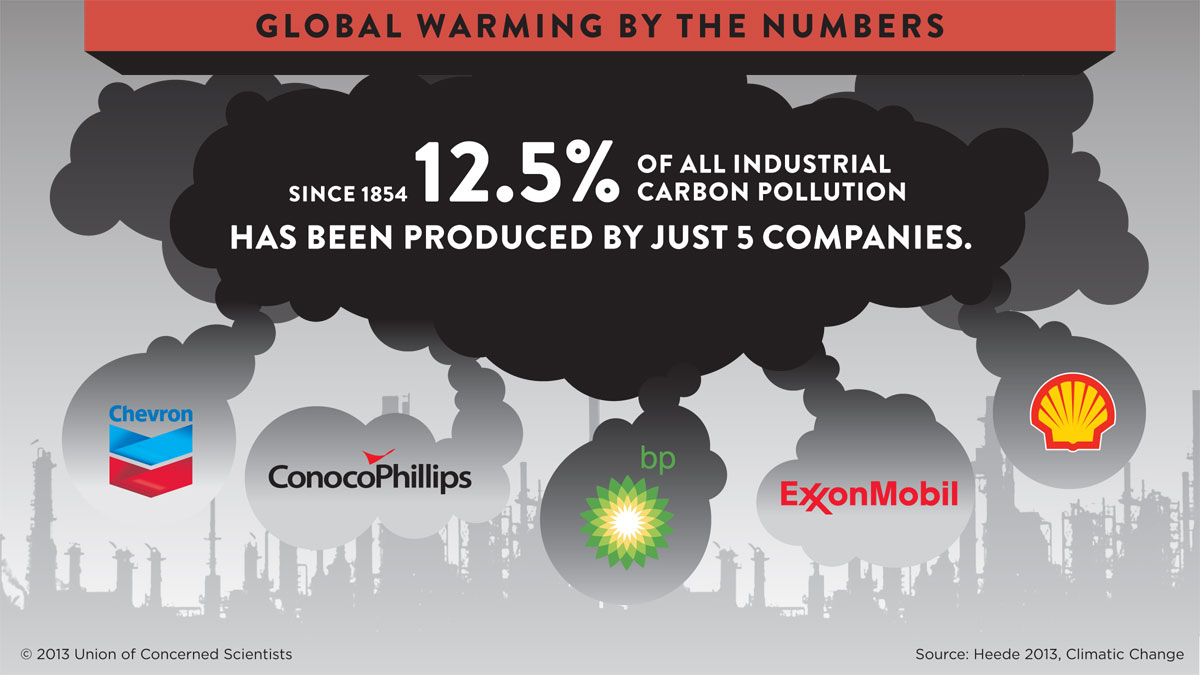 GLOBAL WARMING BY THE NUMBERS

SINCE 1854 12.5% OF ALL INDUSTRIAL CARBON POLLUTION HAS BEEN PRODUCED BY JUST 5 COMPANIES.

Chevron

ConocoPhillips

bp

ExxonMobil

© 2013 Union of Concerned Scientists

Source: Heede 2013, Climatic Change